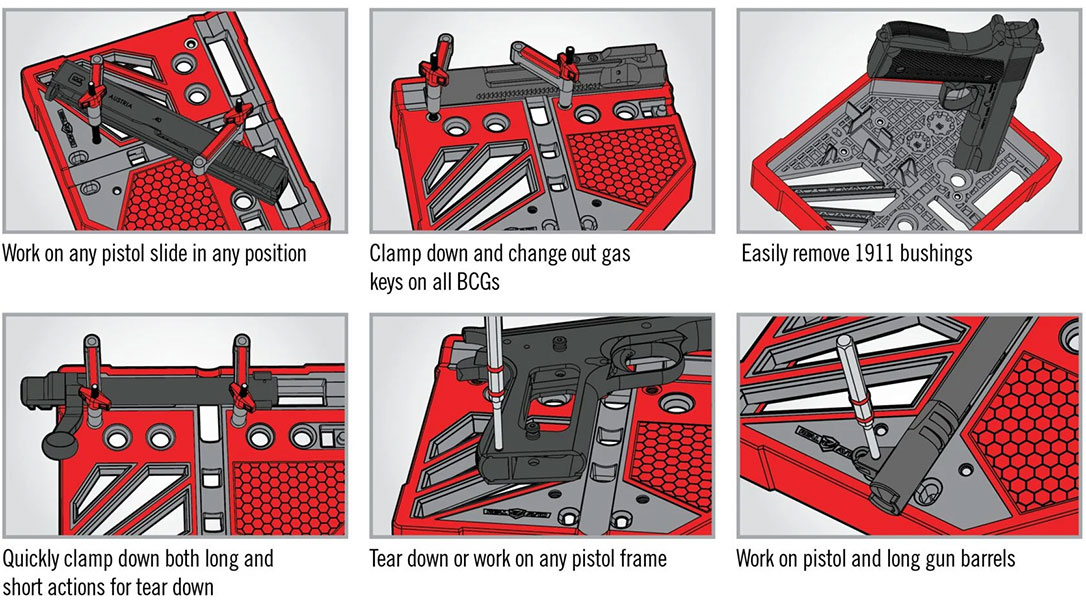 AUSTRIA

Work on any pistol slide in any position

Clamp down and change out gas keys on all BCGs

Easily remove 1911 bushings

Quickly clamp down both long and short actions for tear down

Tear down or work on any pistol frame

Work on pistol and long gun barrels